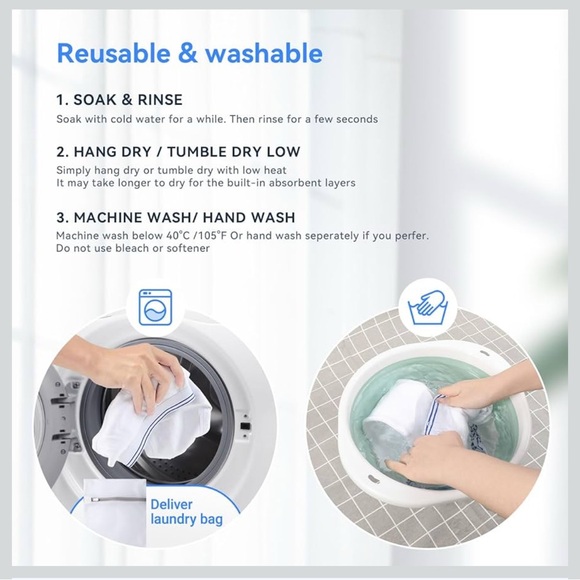 Reusable & washable

1. SOAK & RINSE
Soak with cold water for a while. Then rinse for a few seconds

2. HANG DRY / TUMBLE DRY LOW
Simply hang dry or tumble dry with low heat
It may take longer to dry for the built-in absorbent layers

3. MACHINE WASH/ HAND WASH
Machine wash below 40°C /105°F Or hand wash seperately if you perfer.
Do not use bleach or softener

Deliver laundry bag